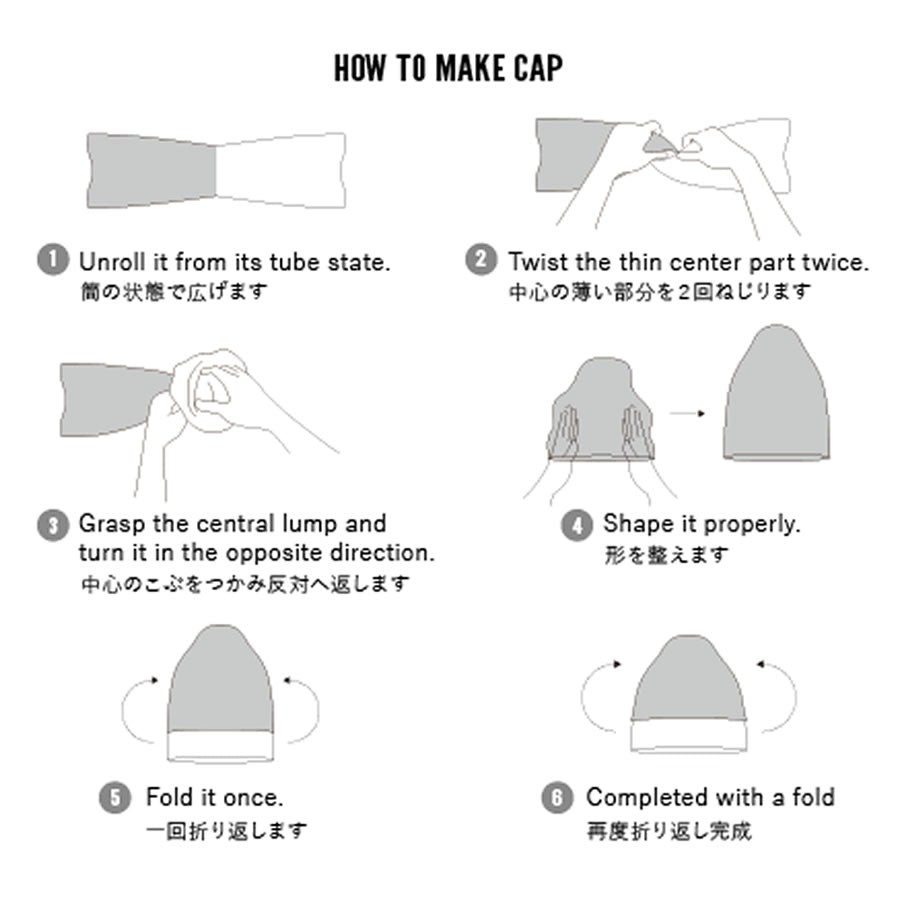 HOW TO MAKE CAP

1 Unroll it from its tube state.
筒の状態で広げます

2 Twist the thin center part twice.
中心の薄い部分を2回ねじります

3 Grasp the central lump and turn it in the opposite direction.
中心のこぶをつかみ反対へ返します

4 Shape it properly.
形を整えます

5 Fold it once.
一回折り返します

6 Completed with a fold
再度折り返し完成